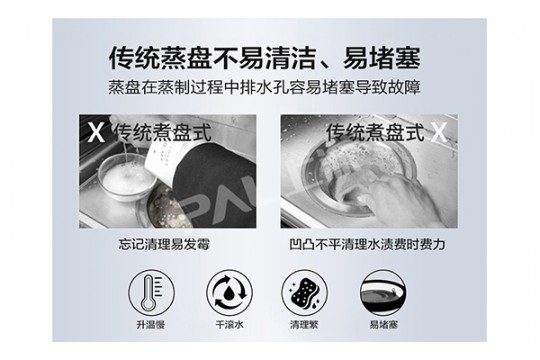 传统蒸盘不易清洁、易堵塞

蒸盘在蒸制过程中排水孔容易堵塞导致故障

X 传统煮盘式

传统煮盘式 X

忘记清理易发霉

凹凸不平清理水渍费时费力

升温慢

干滚水

清理繁

易堵塞